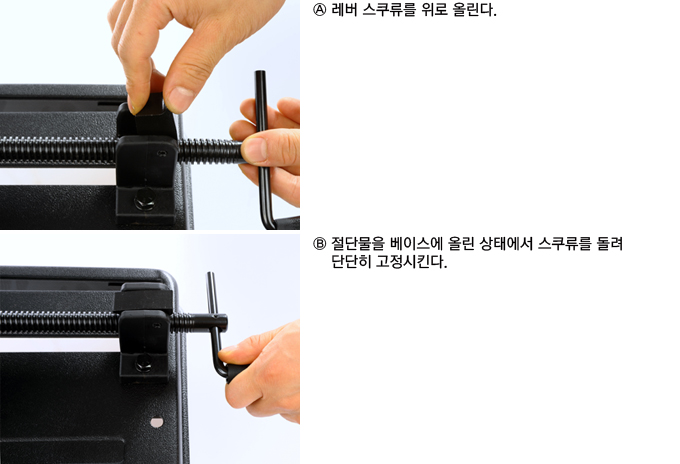 Ⓐ 레버 스쿠류를 위로 올린다.

Ⓑ 절단물을 베이스에 올린 상태에서 스쿠류를 돌려 단단히 고정시킨다.