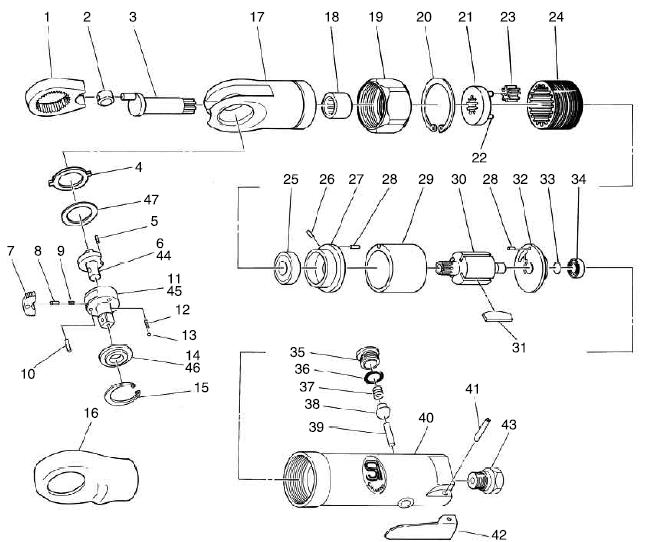 1 2 3 17 18 19 20 21 23 24

22

4

47

5

6
44

7 8 9

11
45

12

13

10

14
46

15

16

25 26 27 28 29 30 28 32 33 34

31

35

36

37

38

39

40

41

43

42