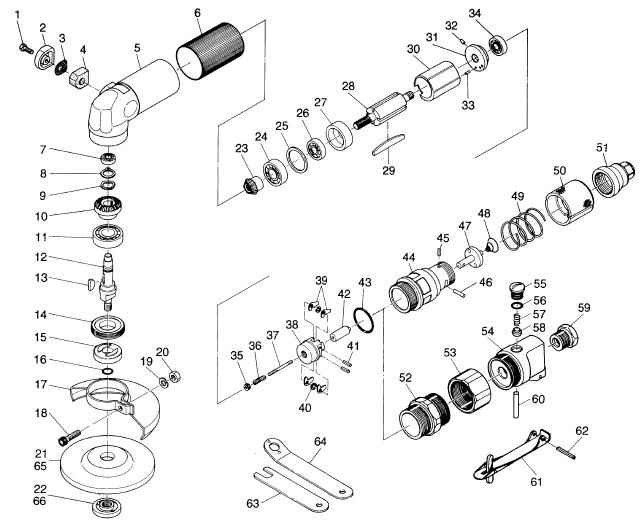 1
2
3
4
5
6
7
8
9
10
11
12
13
14
15
16
17
18
19
20
21
65
22
66
23
24
25
26
27
28
29
30
31
32
33
34
35
36
37
38
39
40
41
42
43
44
45
46
47
48
49
50
51
52
53
54
55
56
57
58
59
60
61
62
63
64