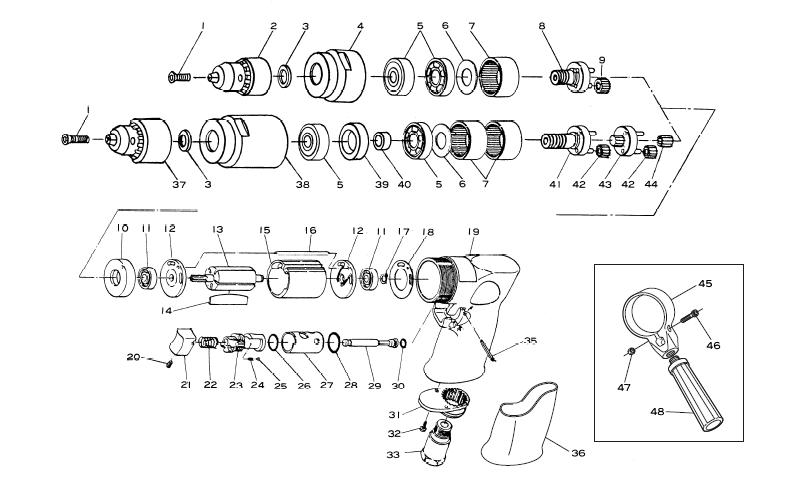 1 2 3 4 5 6 7 8 9
1 37 3 38 5 39 40 5 6 7 41 42 43 42 44
10 11 12 13 15 16 12 11 17 18 19
14
20 21 22 23 24 25 26 27 28 29 30
35
31 32 33 36
45 46 47 48