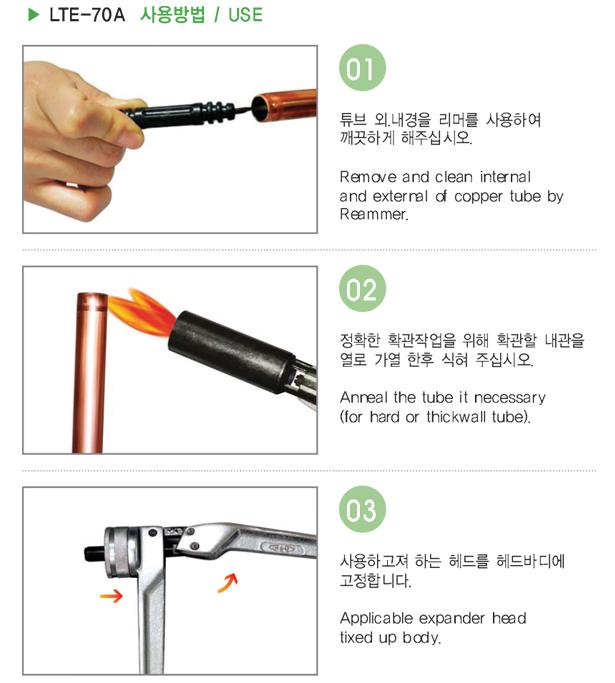 ▶ LTE-70A 사용방법 / USE

01

튜브 외.내경을 리머를 사용하여 깨끗하게 해주십시오.

Remove and clean internal and external of copper tube by Reammer.

02

정확한 확관작업을 위해 확관할 내관을 열로 가열 한후 식혀 주십시오.

Anneal the tube it necessary (for hard or thickwall tube).

03

사용하고져 하는 헤드를 헤드바디에 고정합니다.

Applicable expander head tixed up body.