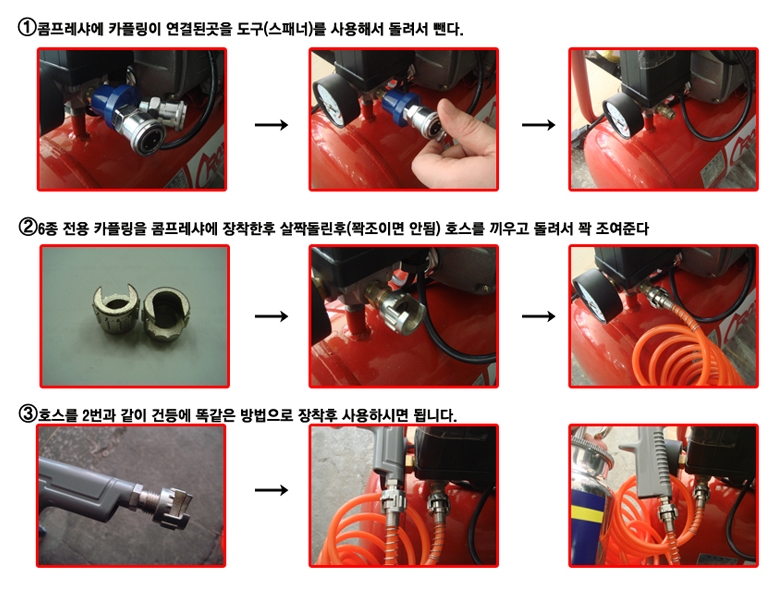 ①콤프레샤에 카플링이 연결된곳을 도구(스패너)를 사용해서 돌려서 뺀다.

→ →

②6종 전용 카플링을 콤프레샤에 장착한후 살짝돌린후(꽉조이면 안됨) 호스를 끼우고 돌려서 꽉 조여준다

→ →

③호스를 2번과 같이 건등에 똑같은 방법으로 장착후 사용하시면 됩니다.

→