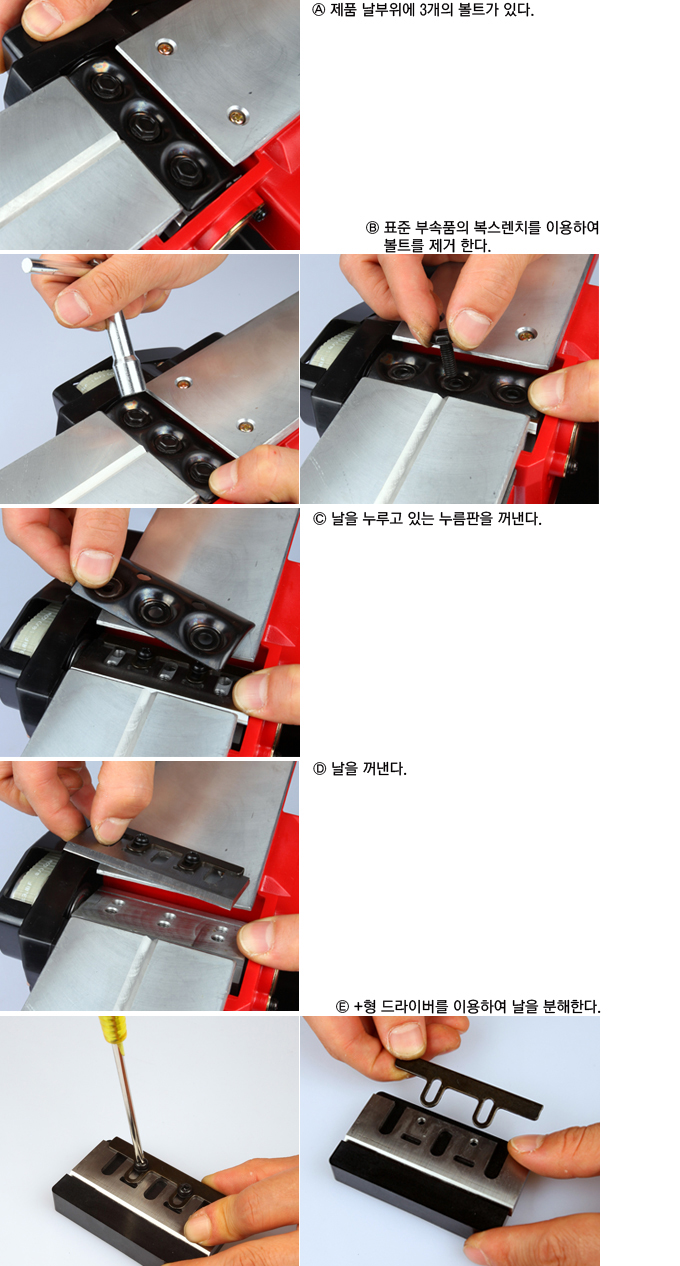 Ⓐ 제품 날부위에 3개의 볼트가 있다.

Ⓑ 표준 부속품의 복스렌치를 이용하여 볼트를 제거 한다.

Ⓒ 날을 누루고 있는 누름판을 꺼낸다.

Ⓓ 날을 꺼낸다.

Ⓔ +형 드라이버를 이용하여 날을 분해한다.