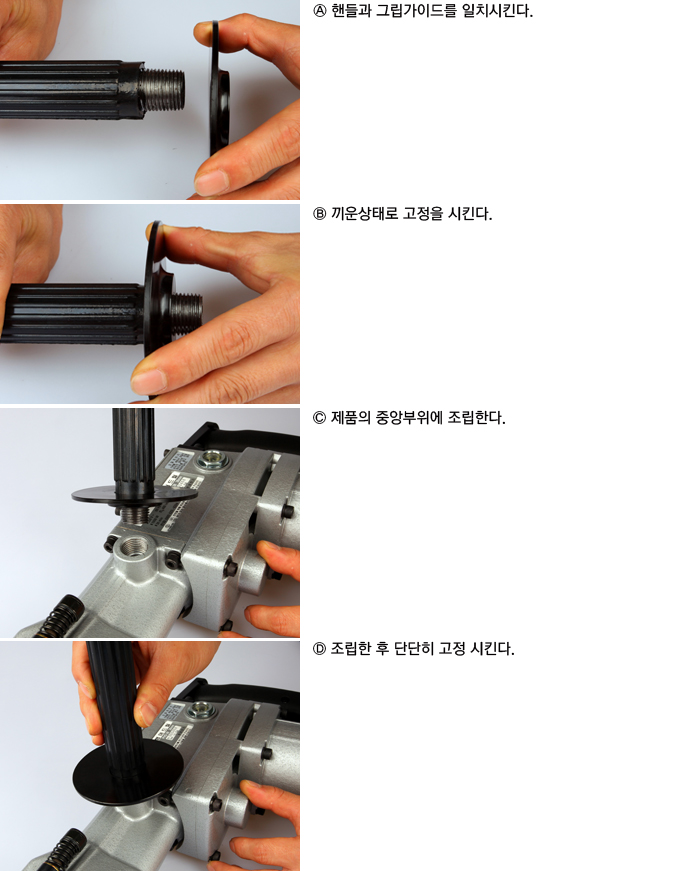 Ⓐ 핸들과 그립가이드를 일치시킨다.

Ⓑ 끼운상태로 고정을 시킨다.

Ⓒ 제품의 중앙부위에 조립한다.

Ⓓ 조립한 후 단단히 고정 시킨다.