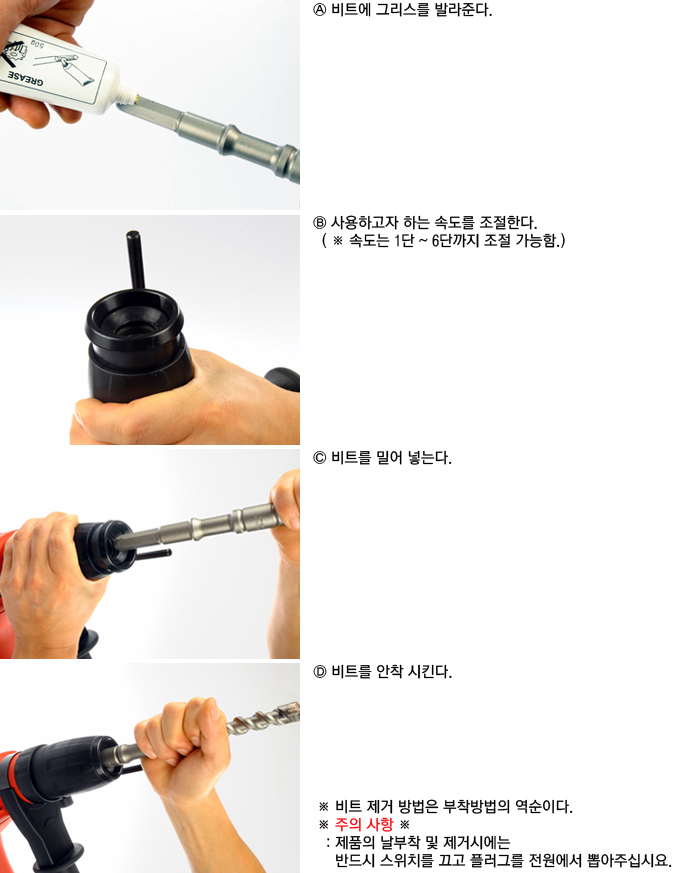 GREASE
50g

Ⓐ 비트에 그리스를 발라준다.

Ⓑ 사용하고자 하는 속도를 조절한다.
( ※ 속도는 1단 ~ 6단까지 조절 가능함.)

Ⓒ 비트를 밀어 넣는다.

Ⓓ 비트를 안착 시킨다.

※ 비트 제거 방법은 부착방법의 역순이다.
※ 주의 사항 ※
: 제품의 날부착 및 제거시에는
반드시 스위치를 끄고 플러그를 전원에서 뽑아주십시요.