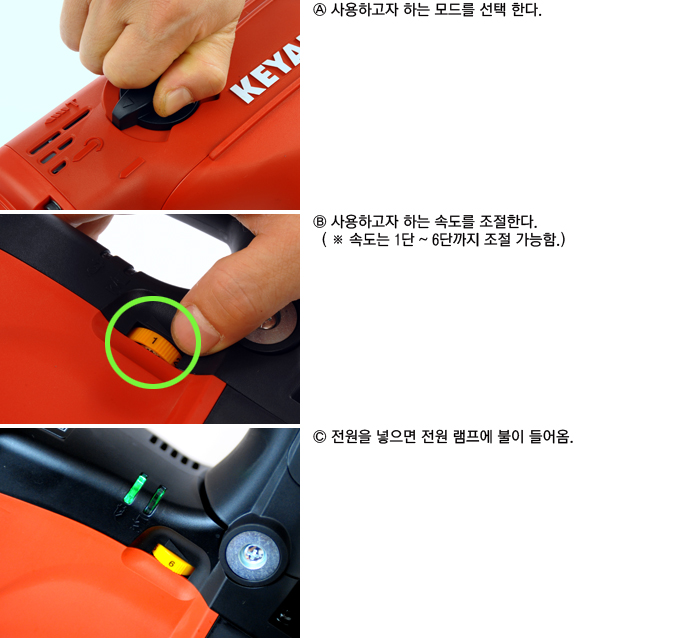 KEYA

Ⓐ 사용하고자 하는 모드를 선택 한다.

1

Ⓑ 사용하고자 하는 속도를 조절한다.
( ※ 속도는 1단 ~ 6단까지 조절 가능함.)

6

Ⓒ 전원을 넣으면 전원 램프에 불이 들어옴.