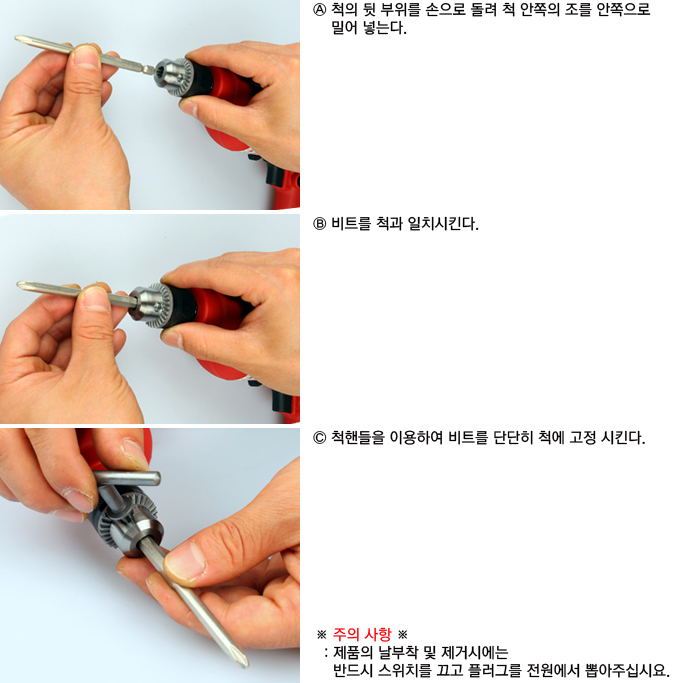 Ⓐ 척의 뒷 부위를 손으로 돌려 척 안쪽의 조를 안쪽으로 밀어 넣는다.

Ⓑ 비트를 척과 일치시킨다.

Ⓒ 척핸들을 이용하여 비트를 단단히 척에 고정 시킨다.

※ 주의 사항 ※
: 제품의 날부착 및 제거시에는
반드시 스위치를 끄고 플러그를 전원에서 뽑아주십시요.