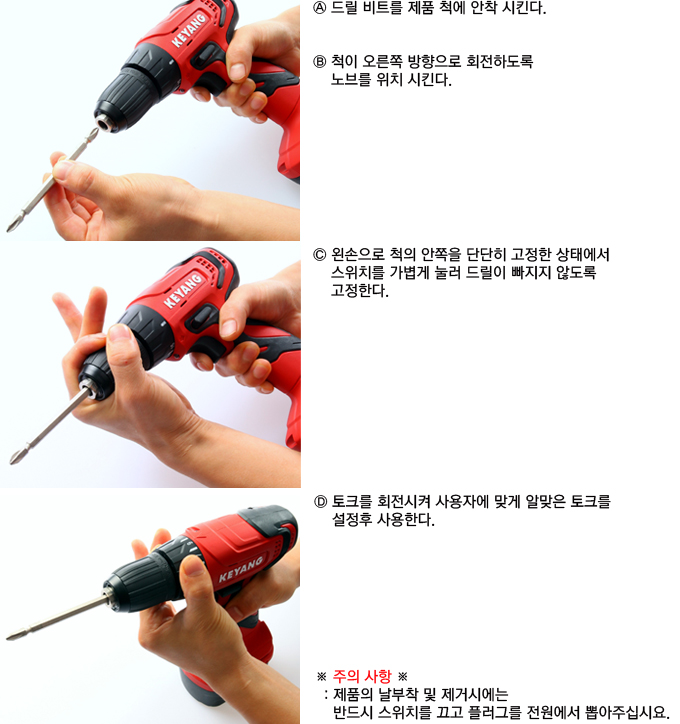 KEYANG

Ⓐ 드릴 비트를 제품 척에 안착 시킨다.

Ⓑ 척이 오른쪽 방향으로 회전하도록 노브를 위치 시킨다.

KEYANG

Ⓒ 왼손으로 척의 안쪽을 단단히 고정한 상태에서 스위치를 가볍게 눌러 드릴이 빠지지 않도록 고정한다.

KEYANG

Ⓓ 토크를 회전시켜 사용자에 맞게 알맞은 토크를 설정후 사용한다.

※ 주의 사항 ※
: 제품의 날부착 및 제거시에는 반드시 스위치를 끄고 플러그를 전원에서 뽑아주십시요.